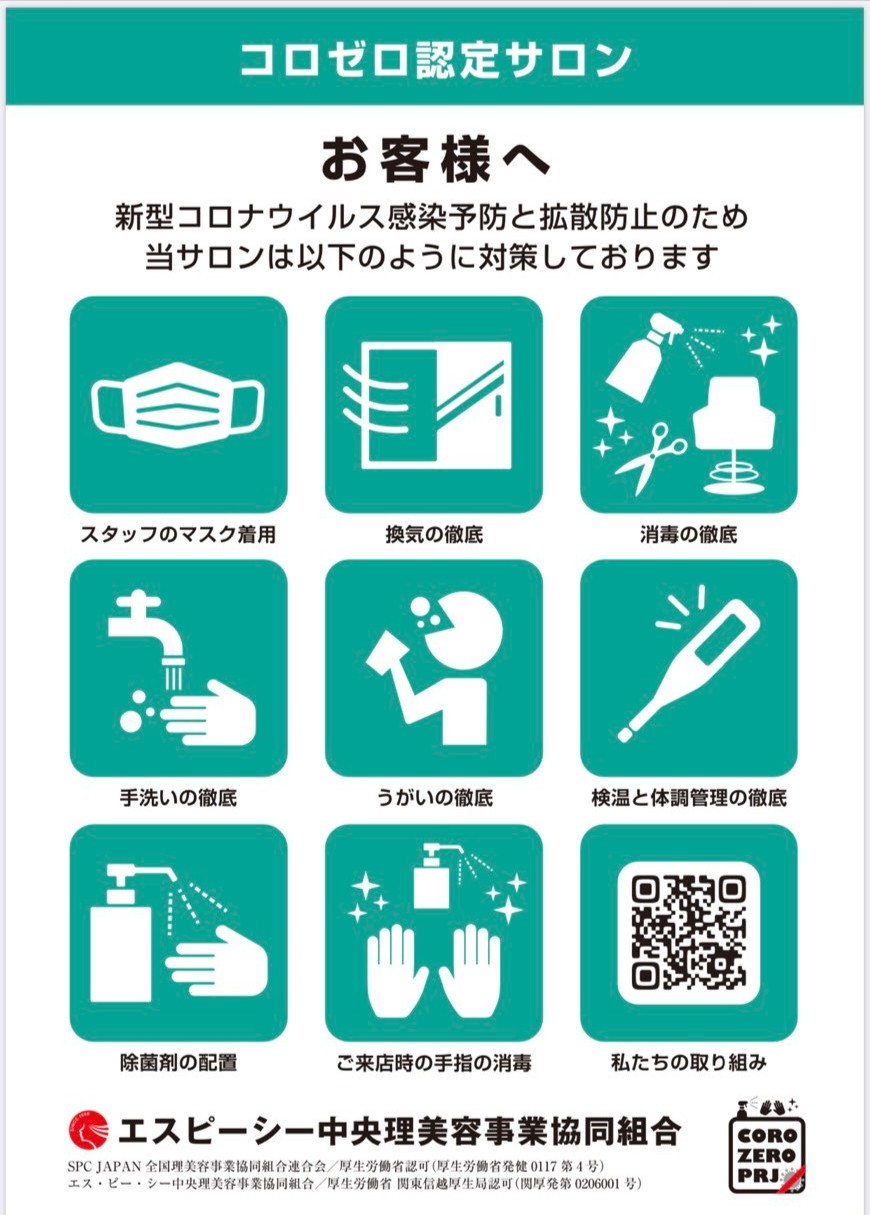 コロゼロ認定サロン

お客様へ

新型コロナウイルス感染予防と拡散防止のため
当サロンは以下のように対策しております

スタッフのマスク着用

換気の徹底

消毒の徹底

手洗いの徹底

うがいの徹底

検温と体調管理の徹底

除菌剤の配置

ご来店時の手指の消毒

私たちの取り組み

エスピーシー中央理美容事業協同組合

SPC JAPAN 全国理美容事業協同組合連合会／厚生労働省認可（厚生労働省発健 0117 第 4 号）
エス・ピー・シー中央理美容事業協同組合／厚生労働省 関東信越厚生局認可（関厚発第 0206001 号）

CORO ZERO PRJ